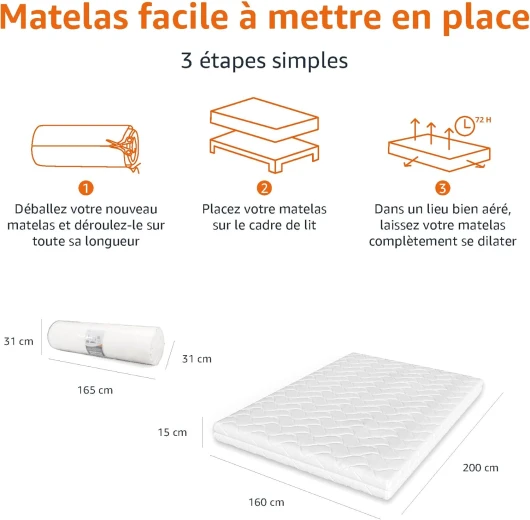 Matelas facile à mettre en place

3 étapes simples

72 H

1
Déballez votre nouveau matelas et déroulez-le sur toute sa longueur

2
Placez votre matelas sur le cadre de lit

3
Dans un lieu bien aéré, laissez votre matelas complètement se dilater

31 cm

31 cm

165 cm

15 cm

200 cm

160 cm